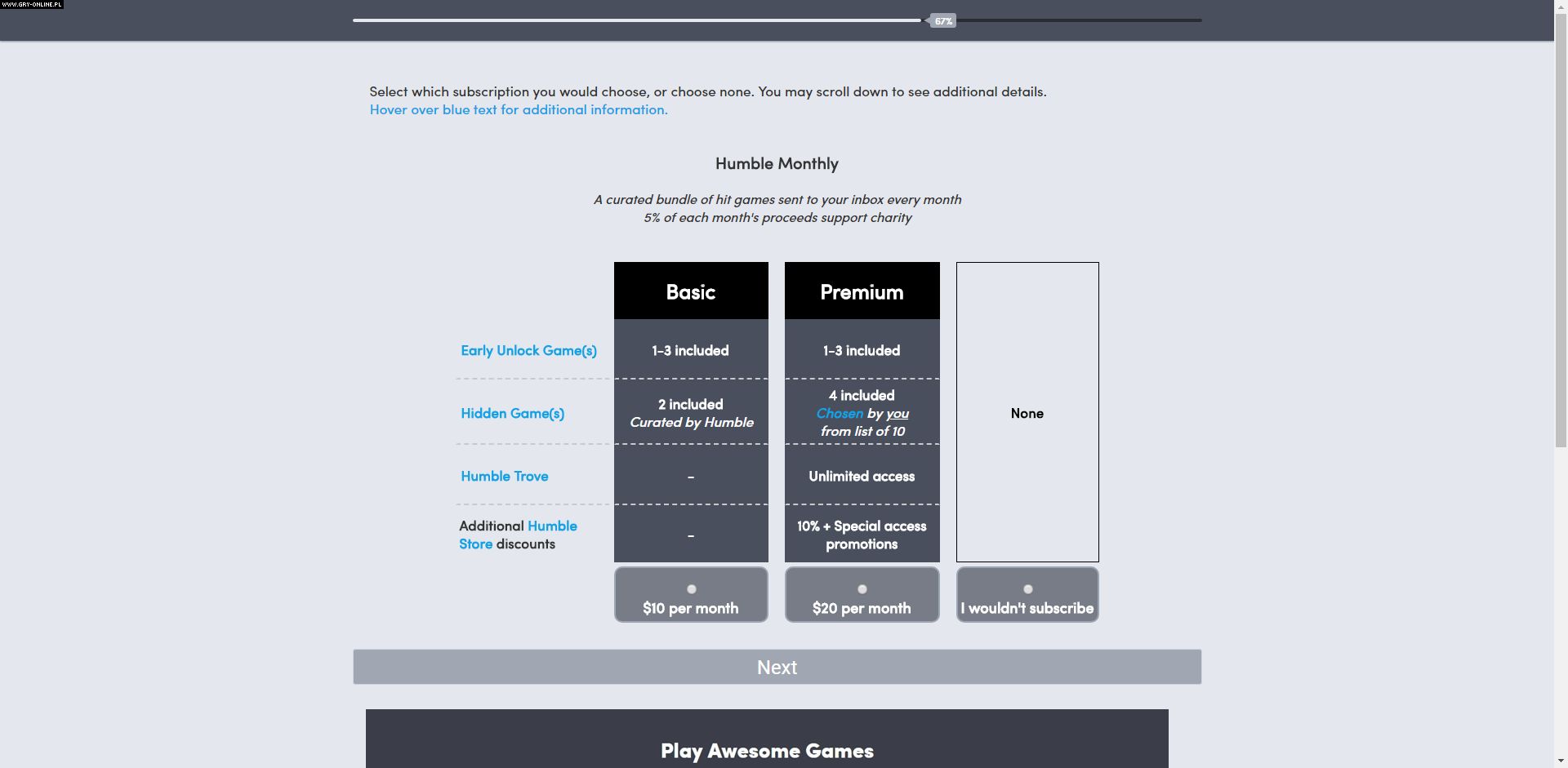 WWW.GRY-ONLINE.PL

67%

Select which subscription you would choose, or choose none. You may scroll down to see additional details.
Hover over blue text for additional information.

Humble Monthly

A curated bundle of hit games sent to your inbox every month
5% of each month's proceeds support charity

| | Basic | Premium | |
|---|---|---|---|
| Early Unlock Game(s) | 1-3 included | 1-3 included | None |
| Hidden Game(s) | 2 included Curated by Humble | 4 included Chosen by you from list of 10 | |
| Humble Trove | - | Unlimited access | |
| Additional Humble Store discounts | - | 10% + Special access promotions | |
| | $10 per month | $20 per month | I wouldn't subscribe |

Next

Play Awesome Games