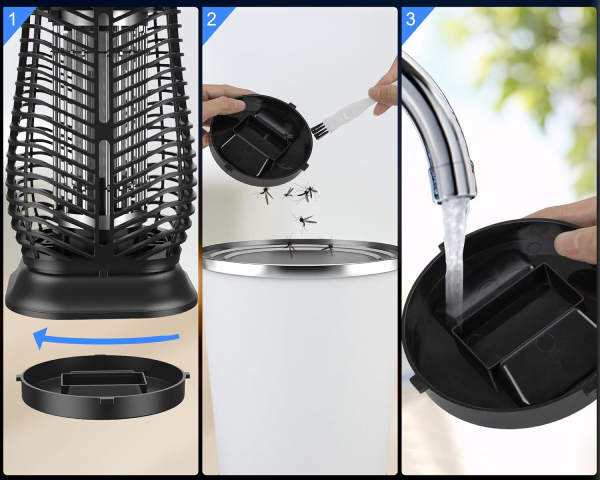 1

2

3