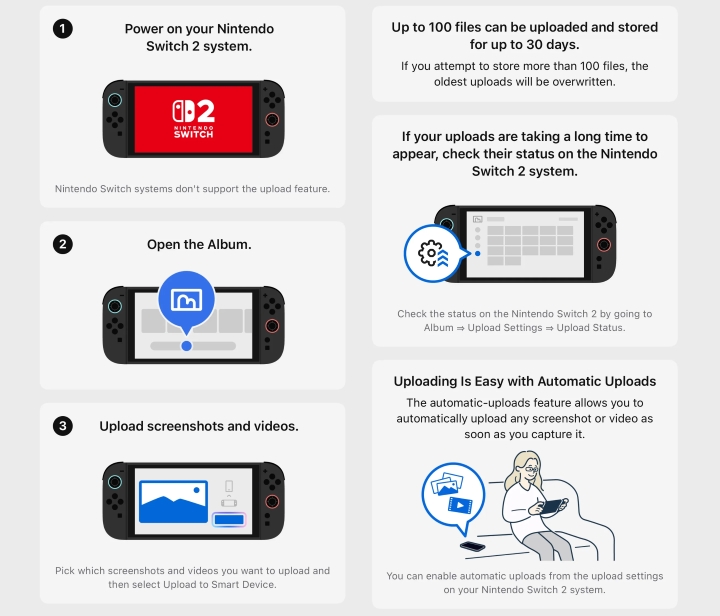 1

Power on your Nintendo Switch 2 system.

2
NINTENDO
SWITCH

Nintendo Switch systems don't support the upload feature.

2

Open the Album.

3

Upload screenshots and videos.

Pick which screenshots and videos you want to upload and then select Upload to Smart Device.

Up to 100 files can be uploaded and stored for up to 30 days.

If you attempt to store more than 100 files, the oldest uploads will be overwritten.

If your uploads are taking a long time to appear, check their status on the Nintendo Switch 2 system.

Check the status on the Nintendo Switch 2 by going to Album ⇒ Upload Settings ⇒ Upload Status.

Uploading Is Easy with Automatic Uploads

The automatic-uploads feature allows you to automatically upload any screenshot or video as soon as you capture it.

You can enable automatic uploads from the upload settings on your Nintendo Switch 2 system.