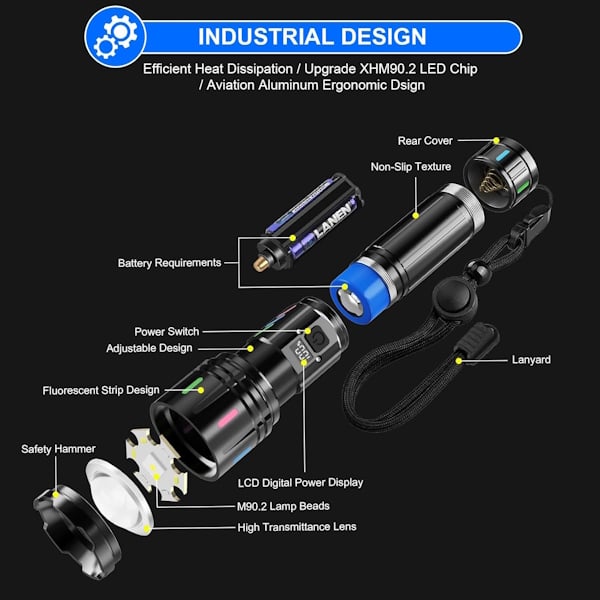 INDUSTRIAL DESIGN

Efficient Heat Dissipation / Upgrade XHM90.2 LED Chip / Aviation Aluminum Ergonomic Dsign

Rear Cover

Non-Slip Texture

LANEN

Battery Requirements

Power Switch

Adjustable Design

Fluorescent Strip Design

Lanyard

Safety Hammer

LCD Digital Power Display

M90.2 Lamp Beads

High Transmittance Lens