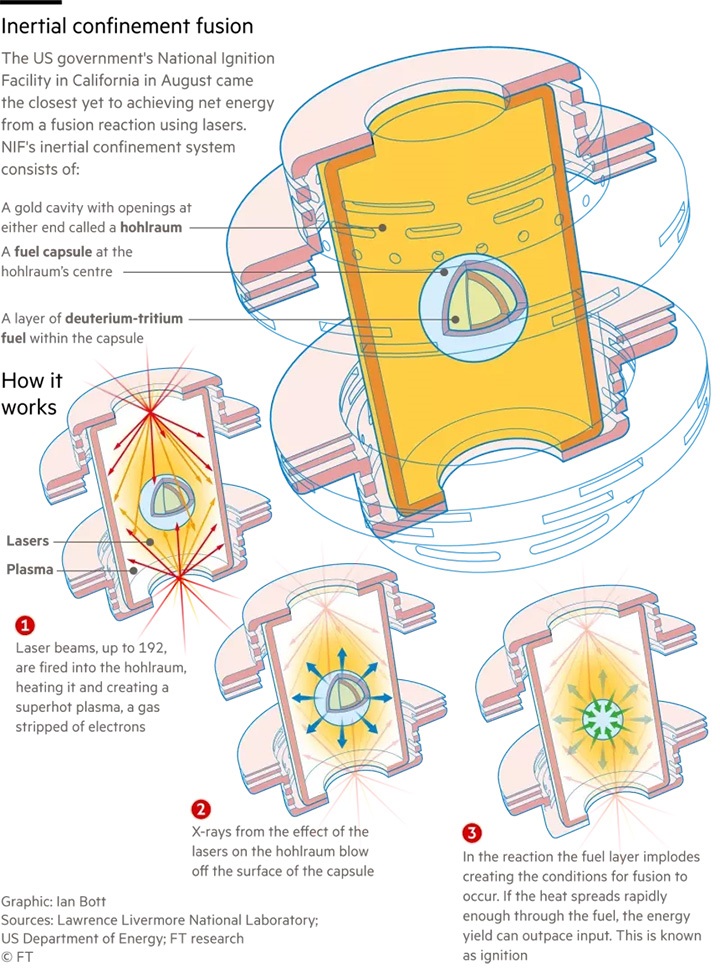 Inertial confinement fusion

The US government's National Ignition Facility in California in August came the closest yet to achieving net energy from a fusion reaction using lasers. NIF's inertial confinement system consists of:

A gold cavity with openings at either end called a **hohlraum**

A **fuel capsule** at the hohlraum's centre

A layer of **deuterium-tritium fuel** within the capsule

How it works

Lasers

Plasma

1
Laser beams, up to 192, are fired into the hohlraum, heating it and creating a superhot plasma, a gas stripped of electrons

2
X-rays from the effect of the lasers on the hohlraum blow off the surface of the capsule

3
In the reaction the fuel layer implodes creating the conditions for fusion to occur. If the heat spreads rapidly enough through the fuel, the energy yield can outpace input. This is known as ignition

Graphic: Ian Bott
Sources: Lawrence Livermore National Laboratory; US Department of Energy; FT research
© FT