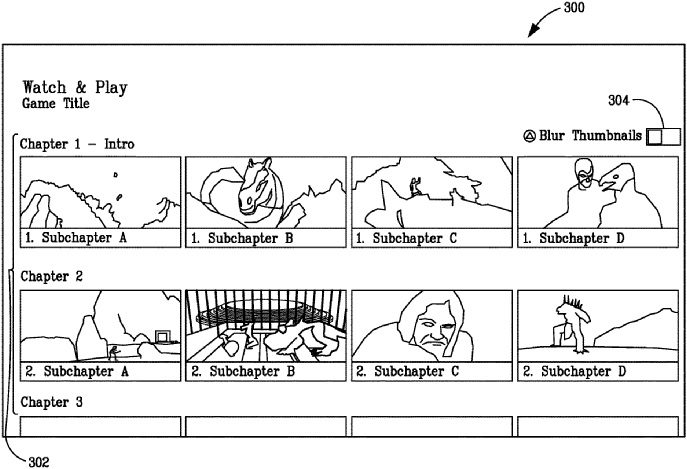 300

Watch & Play
Game Title

304

Blur Thumbnails

Chapter 1 – Intro

1. Subchapter A
1. Subchapter B
1. Subchapter C
1. Subchapter D

Chapter 2

2. Subchapter A
2. Subchapter B
2. Subchapter C
2. Subchapter D

Chapter 3

302