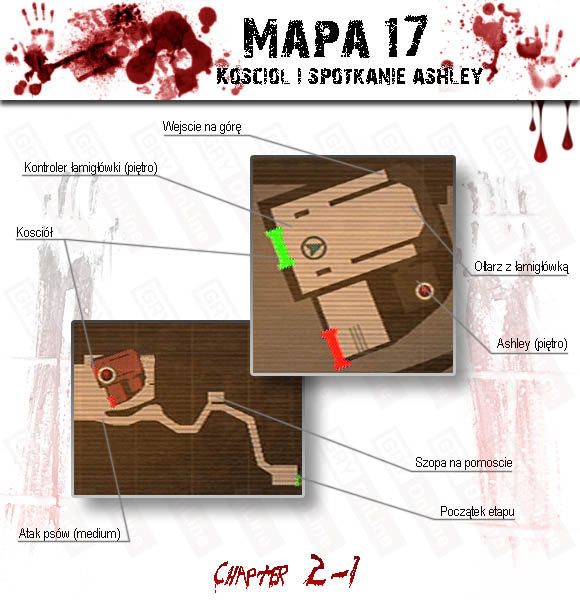 MAPA 17
KOSCIOL I SPOTKANIE ASHLEY

Wejscie na górę

Kontroler łamigłówki (piętro)

Kosciół

Ołtarz z łamigłówką

Ashley (piętro)

Szopa na pomoscie

Początek etapu

Atak psów (medium)

CHAPTER 2-1