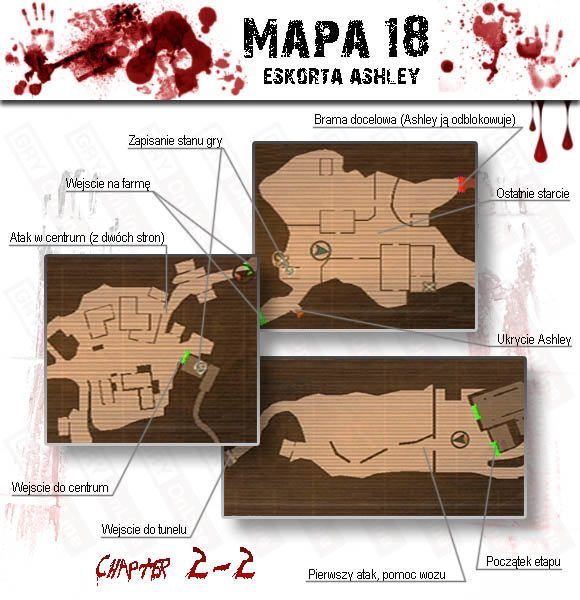 MAPA 18
ESKORTA ASHLEY

Brama docelowa (Ashley ją odblokowuje)

Zapisanie stanu gry

Wejscie na farmę

Ostatnie starcie

Atak w centrum (z dwóch stron)

Ukrycie Ashley

Wejscie do centrum

Wejscie do tunelu

Chapter 2-2

Pierwszy atak, pomoc wozu

Początek etapu