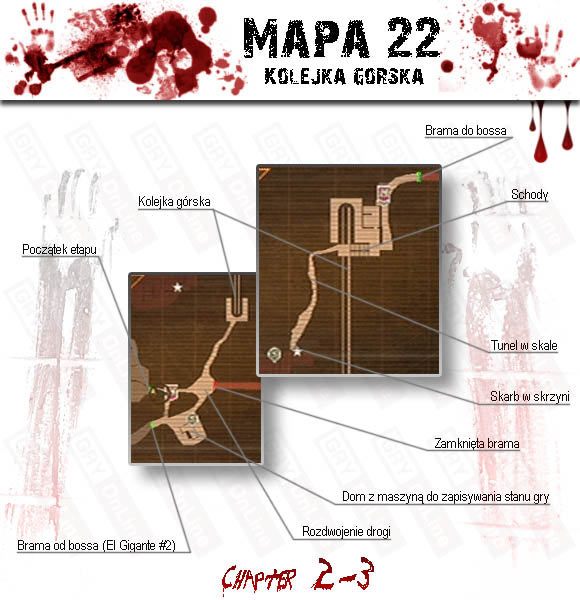 MAPA 22
KOLEJKA GORSKA

Brama do bossa

Schody

Kolejka górska

Początek etapu

Tunel w skale

Skarb w skrzyni

Zamknięta brama

Dom z maszyną do zapisywania stanu gry

Rozdwojenie drogi

Brama od bossa (El Gigante #2)

CHAPTER 2-3