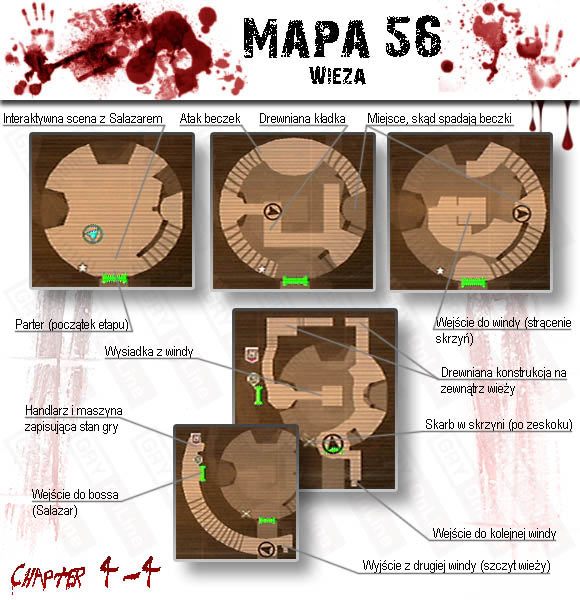 MAPA 56
WIEZA

Interaktywna scena z Salazarem

Atak beczek

Drewniana kładka

Miejsce, skąd spadają beczki

Parter (początek etapu)

Wejście do windy (strącenie skrzyń)

Wysiadka z windy

Drewniana konstrukcja na zewnątrz wieży

Handlarz i maszyna zapisująca stan gry

Skarb w skrzyni (po zeskoku)

Wejście do bossa (Salazar)

Wejście do kolejnej windy

Wyjście z drugiej windy (szczyt wieży)

CHAPTER 4-4