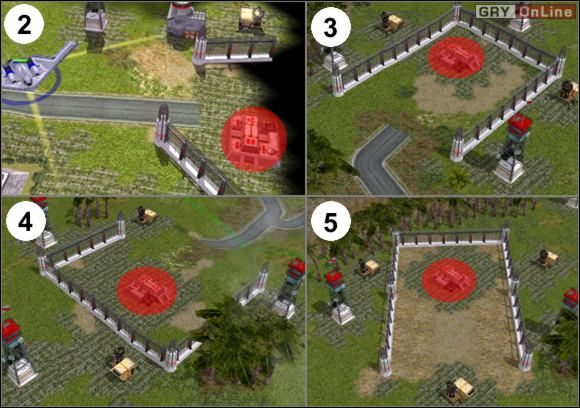 2

3

GRY OnLine

4

5