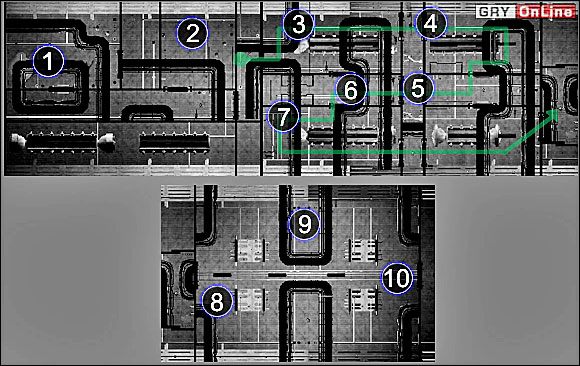 GRY OnLine
1
2
3
4
5
6
7
8
9
10