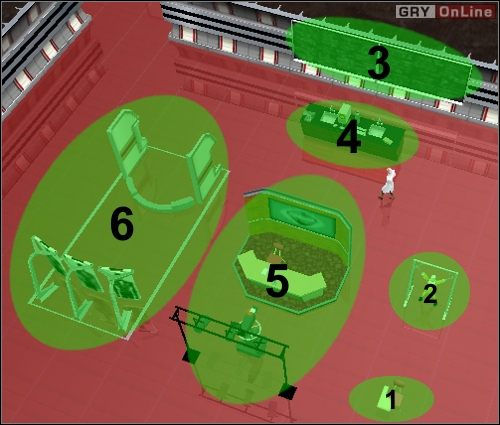 GRY OnLine

3

4

6

5

2

1