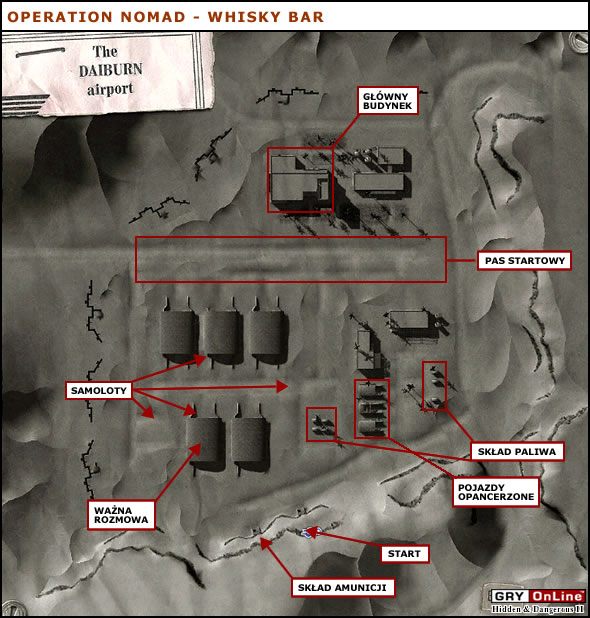 OPERATION NOMAD - WHISKY BAR

The DAIBURN airport

GŁÓWNY BUDYNEK

PAS STARTOWY

SAMOLOTY

SKŁAD PALIWA

POJAZDY OPANCERZONE

WAŻNA ROZMOWA

START

SKŁAD AMUNICJI

GRY OnLine
Hidden & Dangerous II