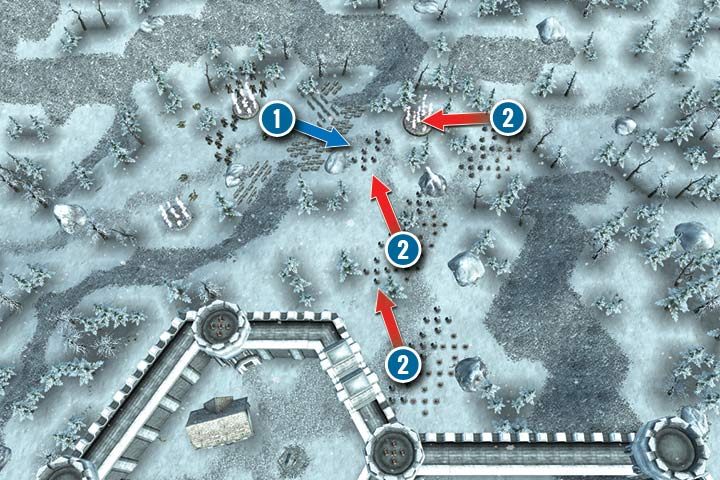 1
2
2
2