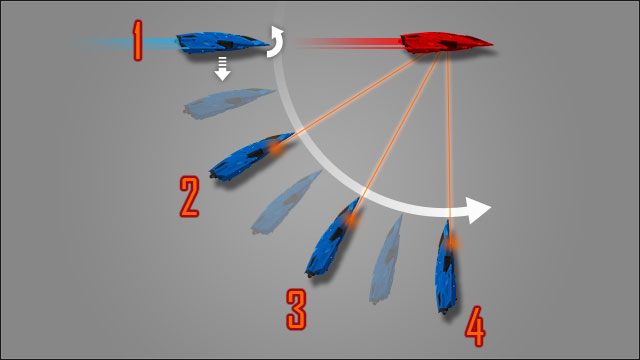 1

2

3

4