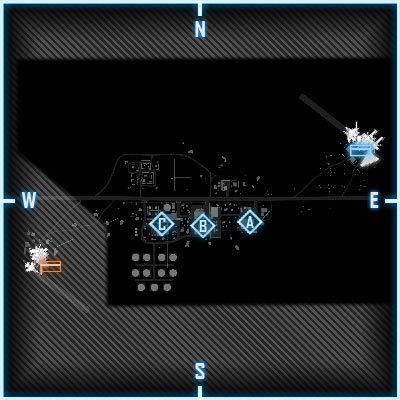 N

W

E

C
B
A

S